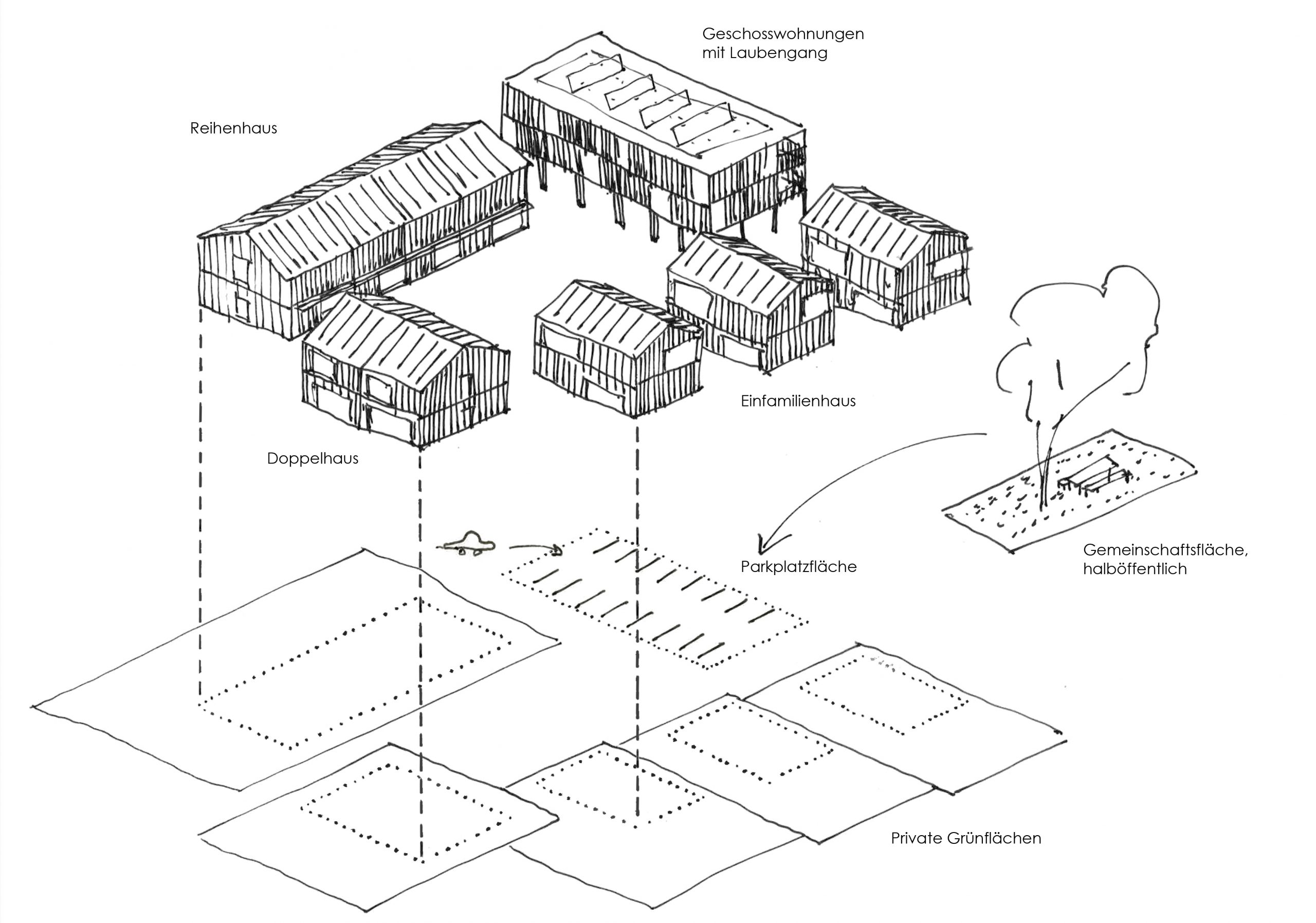 Geschosswohnungen mit Laubengang

Reihenhaus

Einfamilienhaus

Doppelhaus

Parkplatzfläche

Gemeinschaftsfläche, halböffentlich

Private Grünflächen